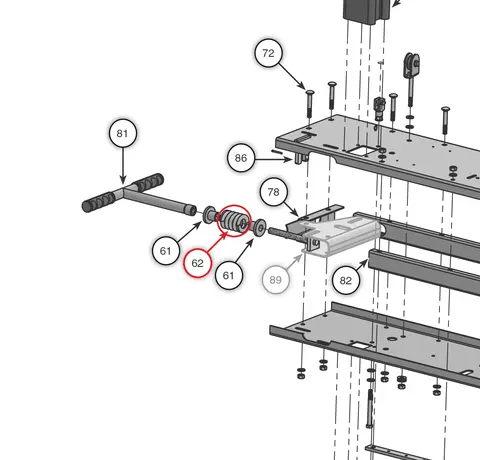 72
81
86
78
61
62
61
89
82