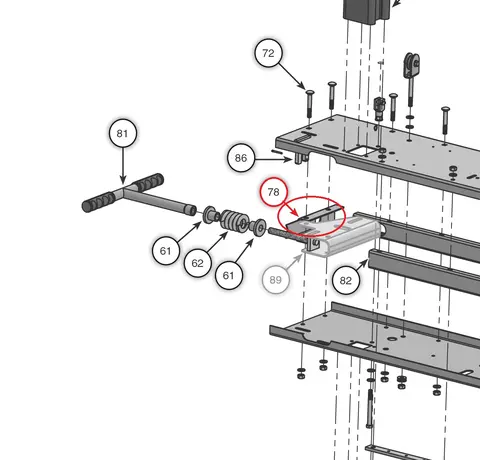 72
81
86
78
61
62
61
89
82