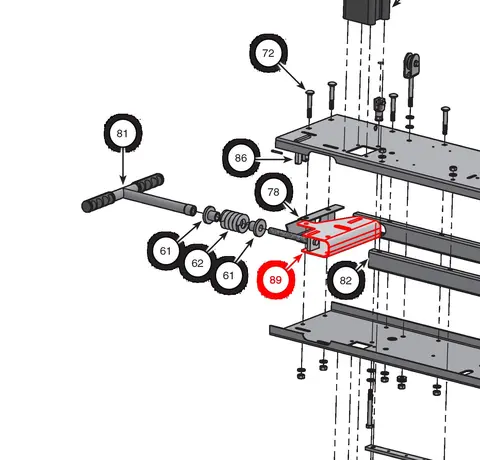 72

81

86

78

61

62

61

89

82